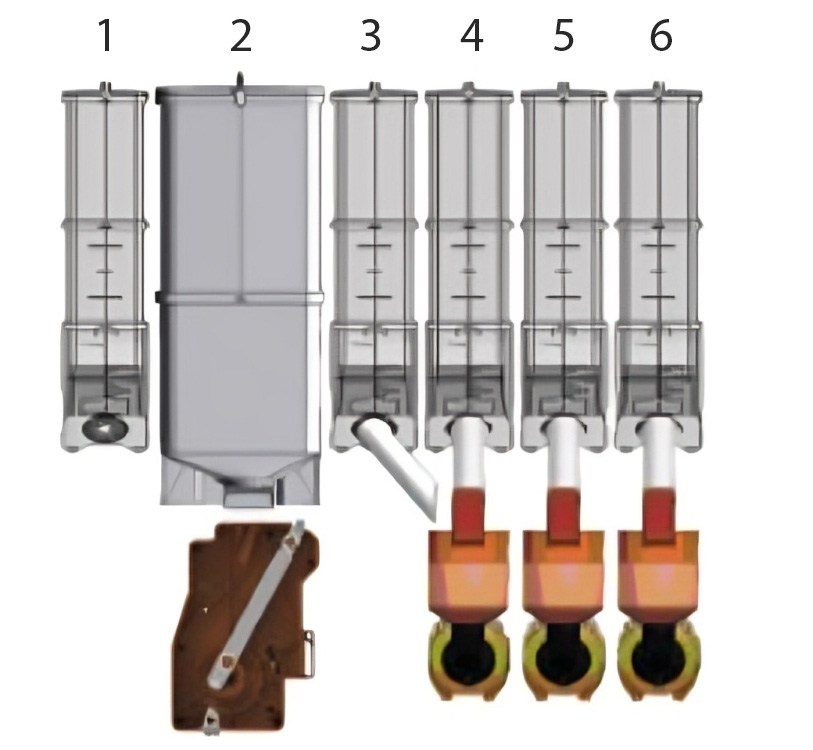 1 2 3 4 5 6